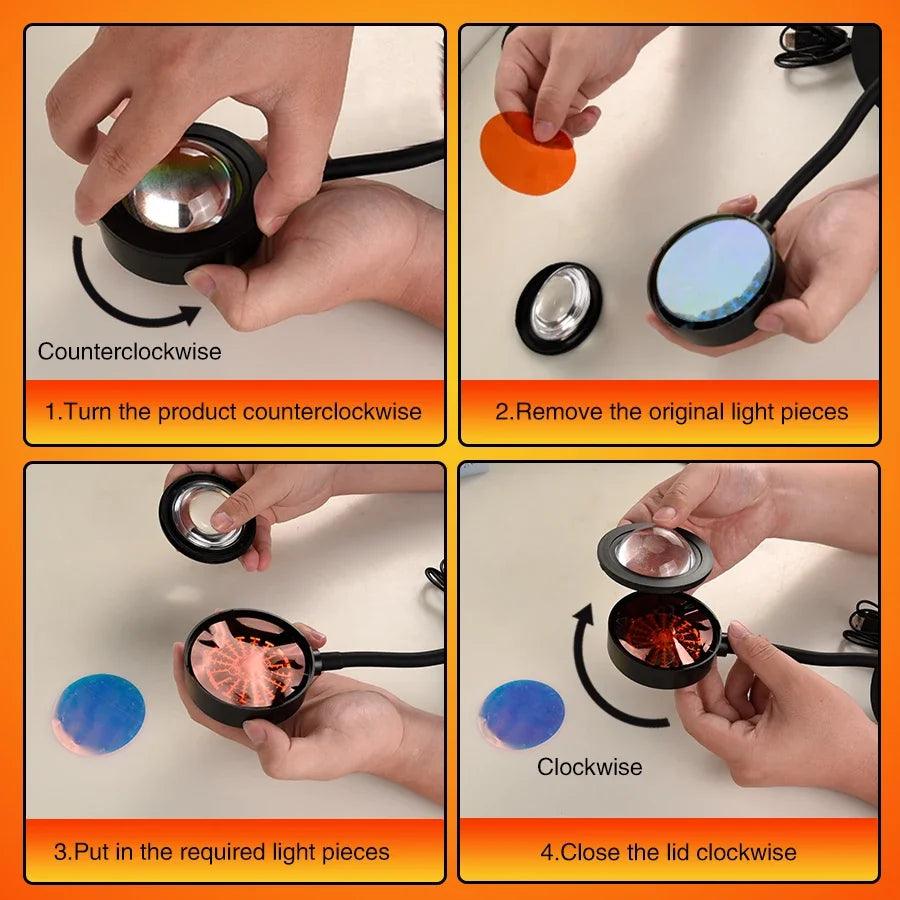 Counterclockwise

1.Turn the product counterclockwise

2.Remove the original light pieces

3.Put in the required light pieces

Clockwise

4.Close the lid clockwise