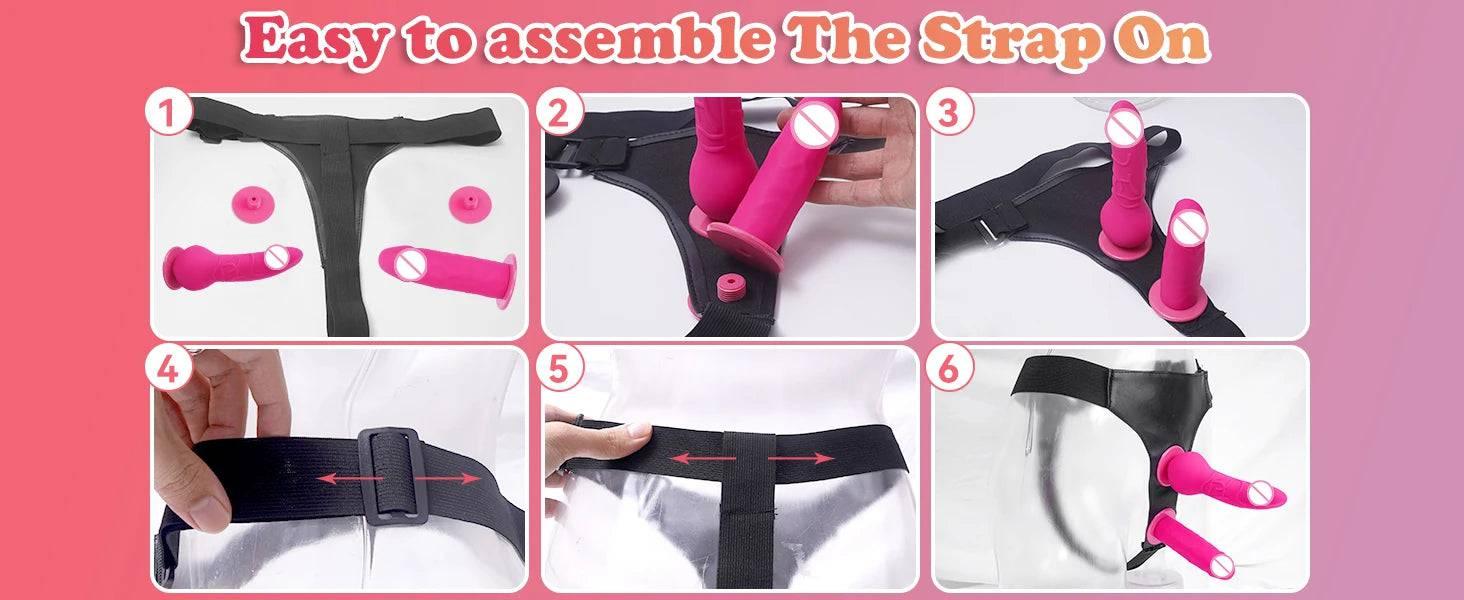 Easy to assemble The Strap On

1

2

3

4

5

6