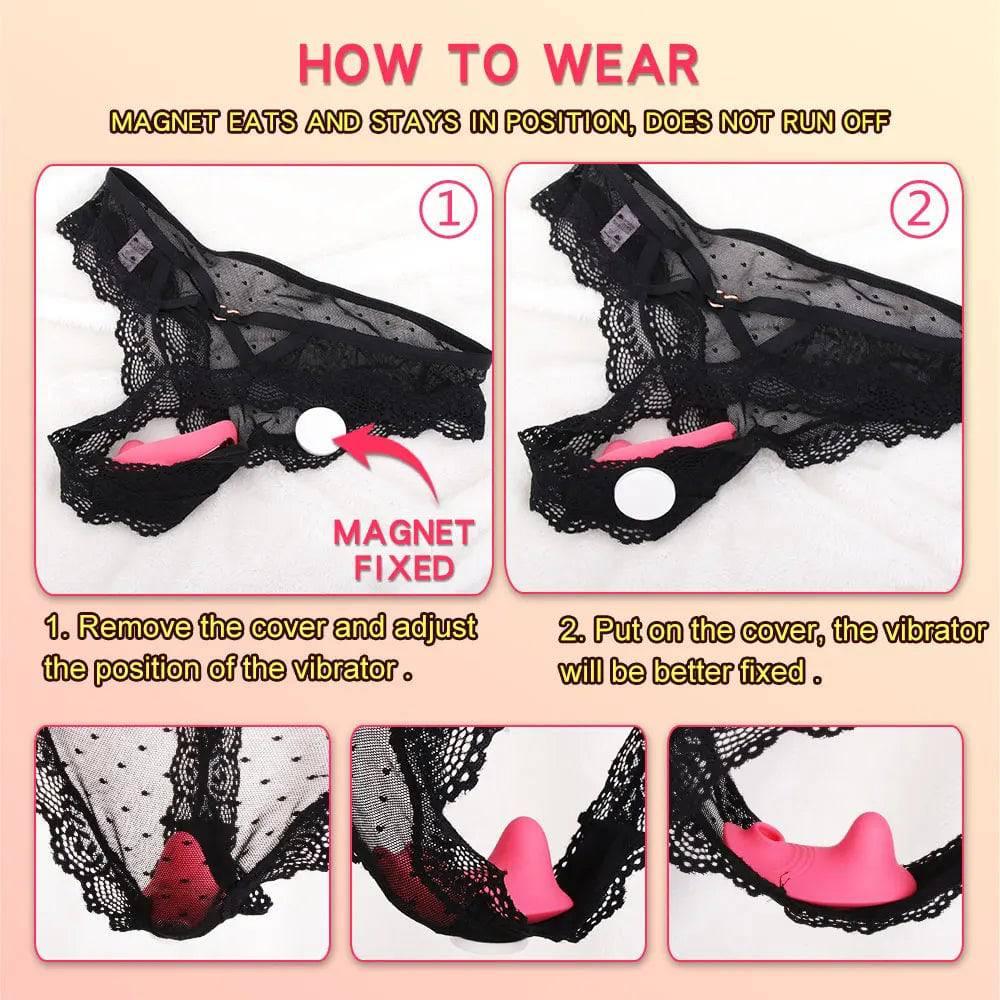 HOW TO WEAR

MAGNET EATS AND STAYS IN POSITION, DOES NOT RUN OFF

①

MAGNET FIXED

②

1. Remove the cover and adjust the position of the vibrator .

2. Put on the cover, the vibrator will be better fixed .